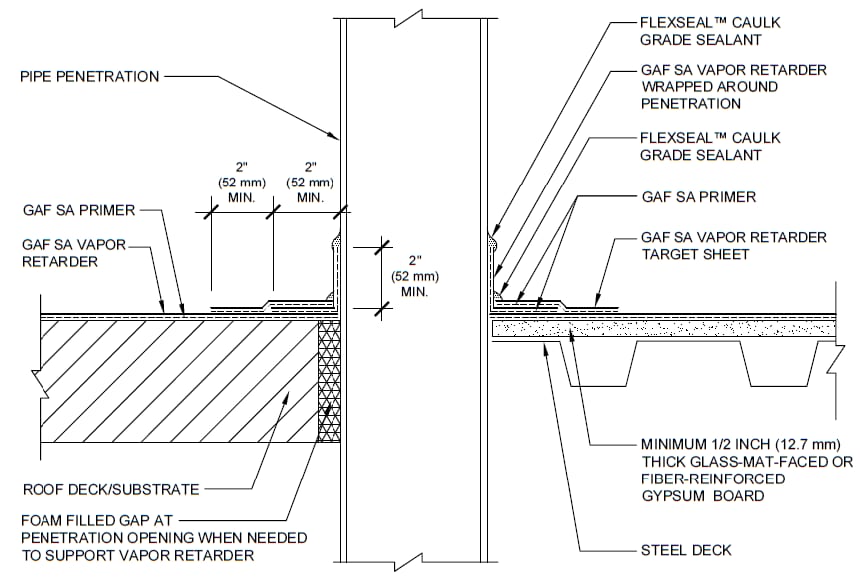 PIPE PENETRATION

2"
(52 mm)
MIN.

2"
(52 mm)
MIN.

GAF SA PRIMER

GAF SA VAPOR RETARDER

2"
(52 mm)
MIN.

ROOF DECK/SUBSTRATE

FOAM FILLED GAP AT PENETRATION OPENING WHEN NEEDED TO SUPPORT VAPOR RETARDER

FLEXSEAL™ CAULK GRADE SEALANT

GAF SA VAPOR RETARDER WRAPPED AROUND PENETRATION

FLEXSEAL™ CAULK GRADE SEALANT

GAF SA PRIMER

GAF SA VAPOR RETARDER TARGET SHEET

MINIMUM 1/2 INCH (12.7 mm) THICK GLASS-MAT-FACED OR FIBER-REINFORCED GYPSUM BOARD

STEEL DECK