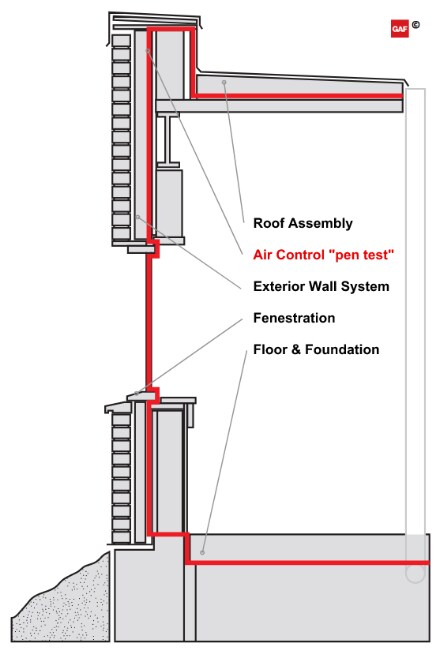 GAF ©

Roof Assembly

Air Control "pen test"

Exterior Wall System

Fenestration

Floor & Foundation