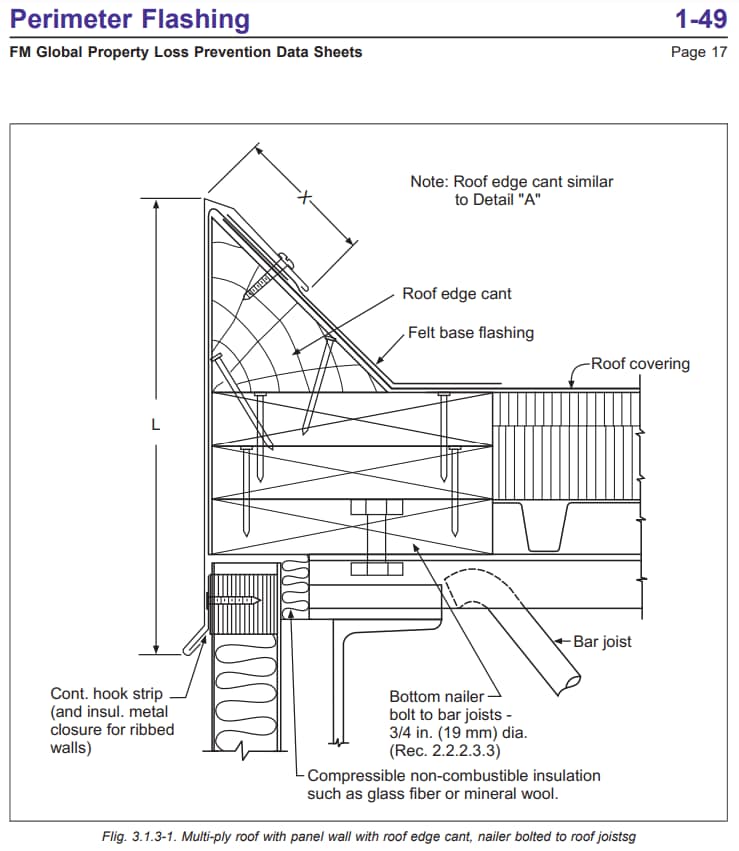 Perimeter Flashing
1-49
FM Global Property Loss Prevention Data Sheets
Page 17

X

Note: Roof edge cant similar to Detail "A"

Roof edge cant

Felt base flashing

Roof covering

L

Bar joist

Cont. hook strip (and insul. metal closure for ribbed walls)

Bottom nailer bolt to bar joists - 3/4 in. (19 mm) dia. (Rec. 2.2.2.3.3)

Compressible non-combustible insulation such as glass fiber or mineral wool.

Fig. 3.1.3-1. Multi-ply roof with panel wall with roof edge cant, nailer bolted to roof joistsg